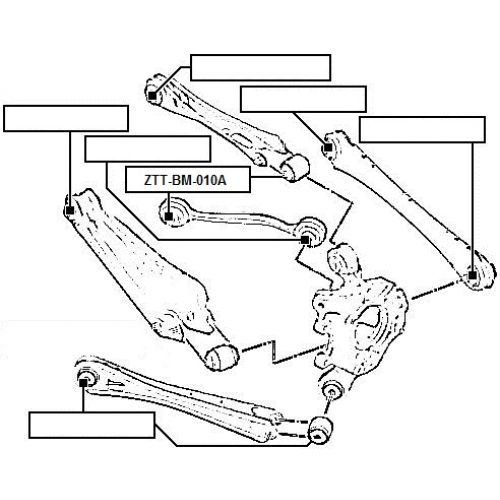 ZTT-BM-010A