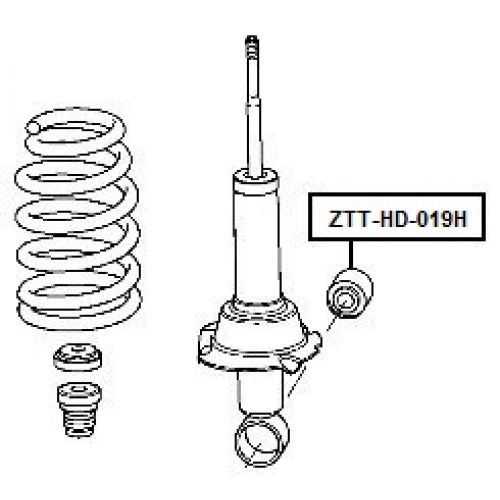 ZTT-HD-019H