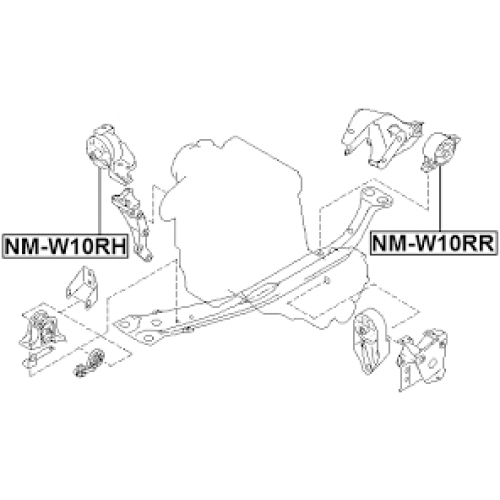 NM-W10RH

NM-W10RR