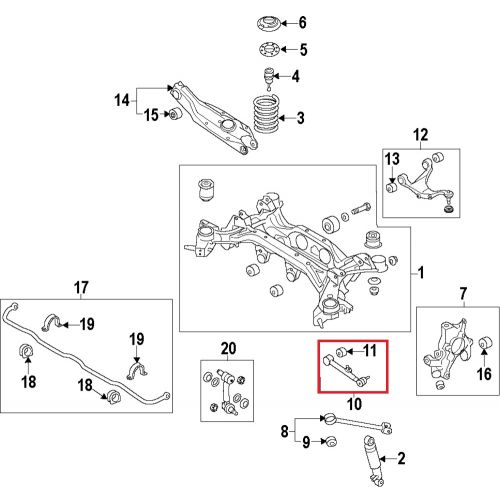 6
5
4
14
15
3
12
13
1
17
19
19
18
18
20
11
10
7
16
8
9
2