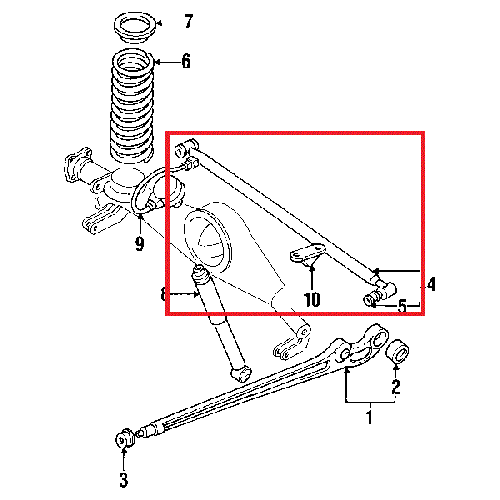 7
6
9
8
10
4
5
2
1
3