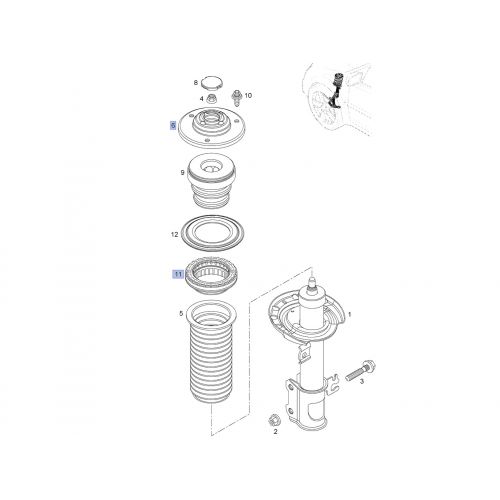 8
4
10
6
9
12
11
5
1
3
2