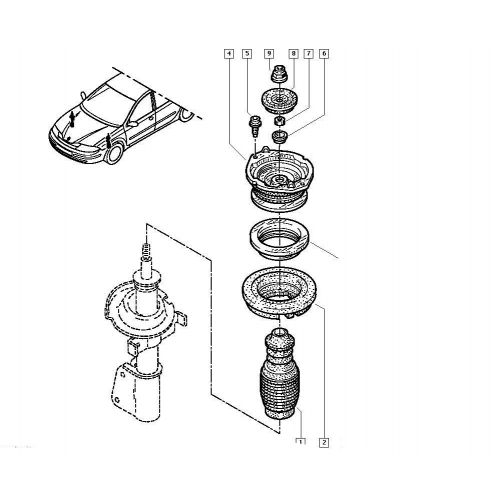 4
5
9
8
7
6
1
2