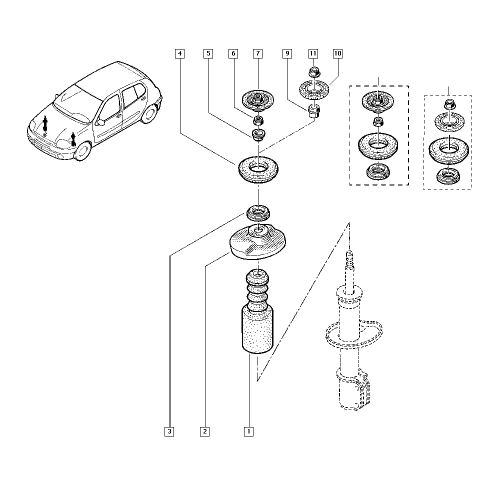 4
5
6
7
9
11
10
3
2
1