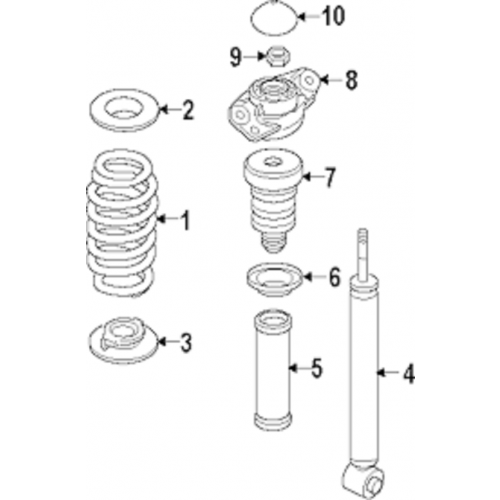 10
9
8
2
7
1
6
3
5
4