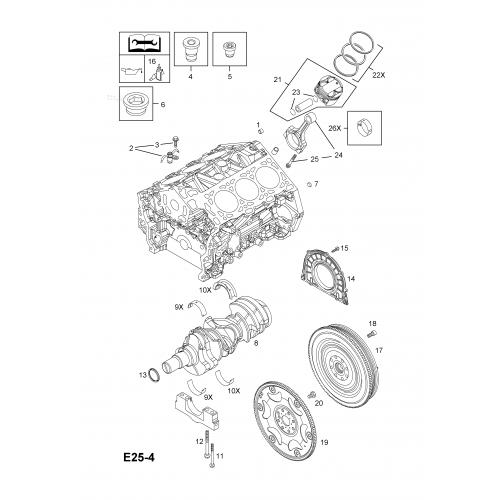 16
4
5
6
22X
21
23
26X
1
2
3
25
24
7
15
14
10X
9X
8
18
17
13
9X
10X
20
19
12
11
E25-4