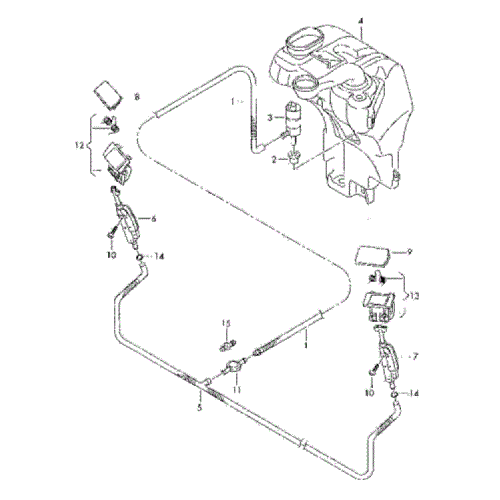 4
8
1
3
12
2
6
10
14
9
13
15
1
7
11
10
14
5