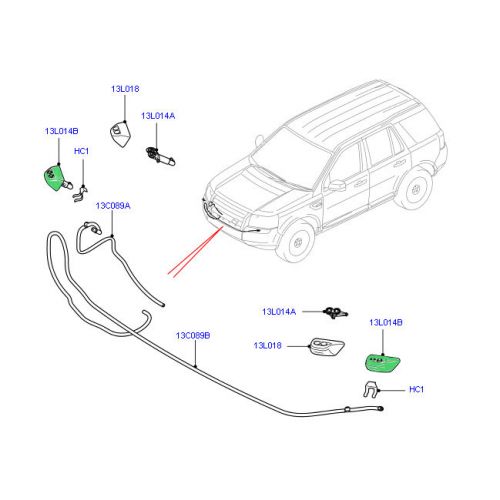 13L018

13L014A

13L014B

HC1

13C089A

13L014A

13L014B

13C089B

13L018

HC1