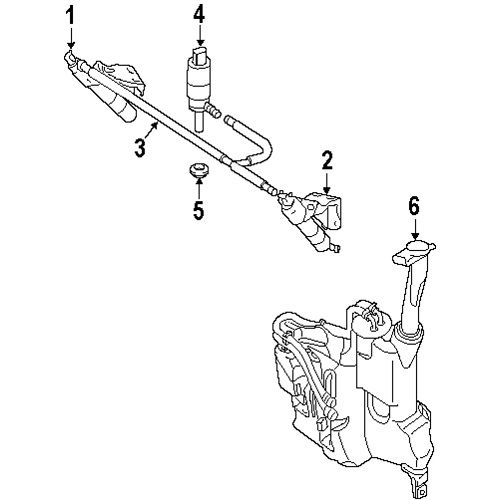 1
4
3
2
5
6