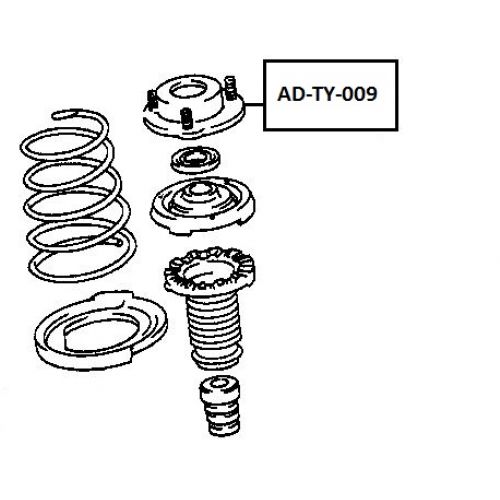 AD-TY-009