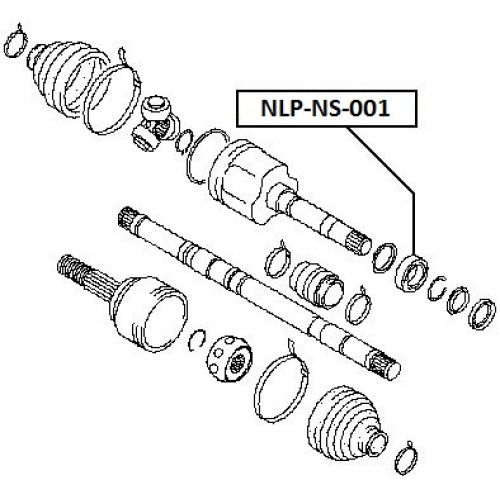 NLP-NS-001